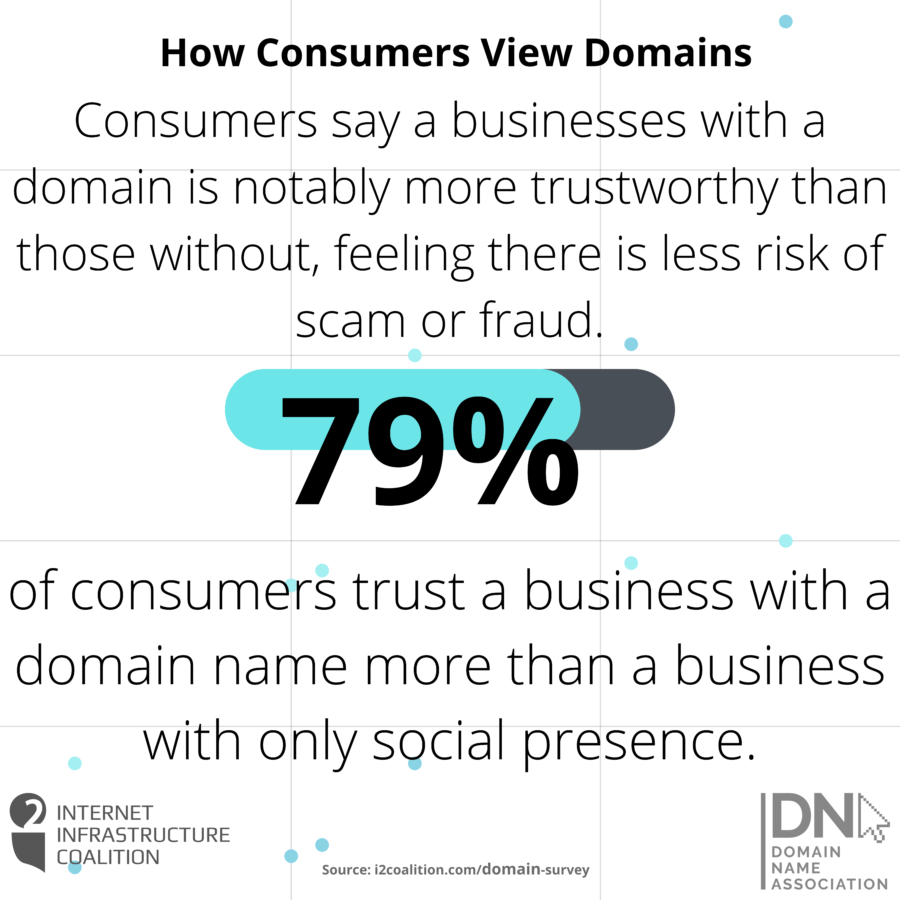 How Consumers View Domains

Consumers say a businesses with a domain is notably more trustworthy than those without, feeling there is less risk of scam or fraud.

79%

of consumers trust a business with a domain name more than a business with only social presence.

i2 INTERNET INFRASTRUCTURE COALITION

Source: i2coalition.com/domain-survey

DN DOMAIN NAME ASSOCIATION