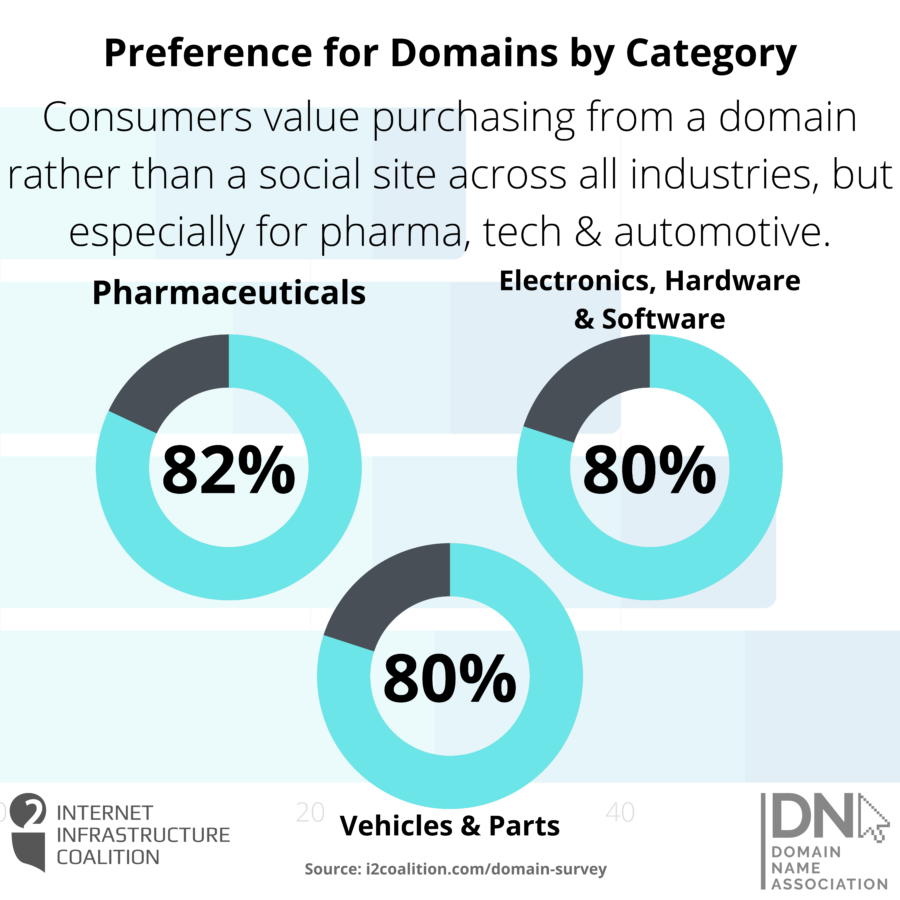 Preference for Domains by Category

Consumers value purchasing from a domain rather than a social site across all industries, but especially for pharma, tech & automotive.

Pharmaceuticals

82%

Electronics, Hardware & Software

80%

80%

Vehicles & Parts

20

40

i2 INTERNET INFRASTRUCTURE COALITION

Source: i2coalition.com/domain-survey

DN DOMAIN NAME ASSOCIATION