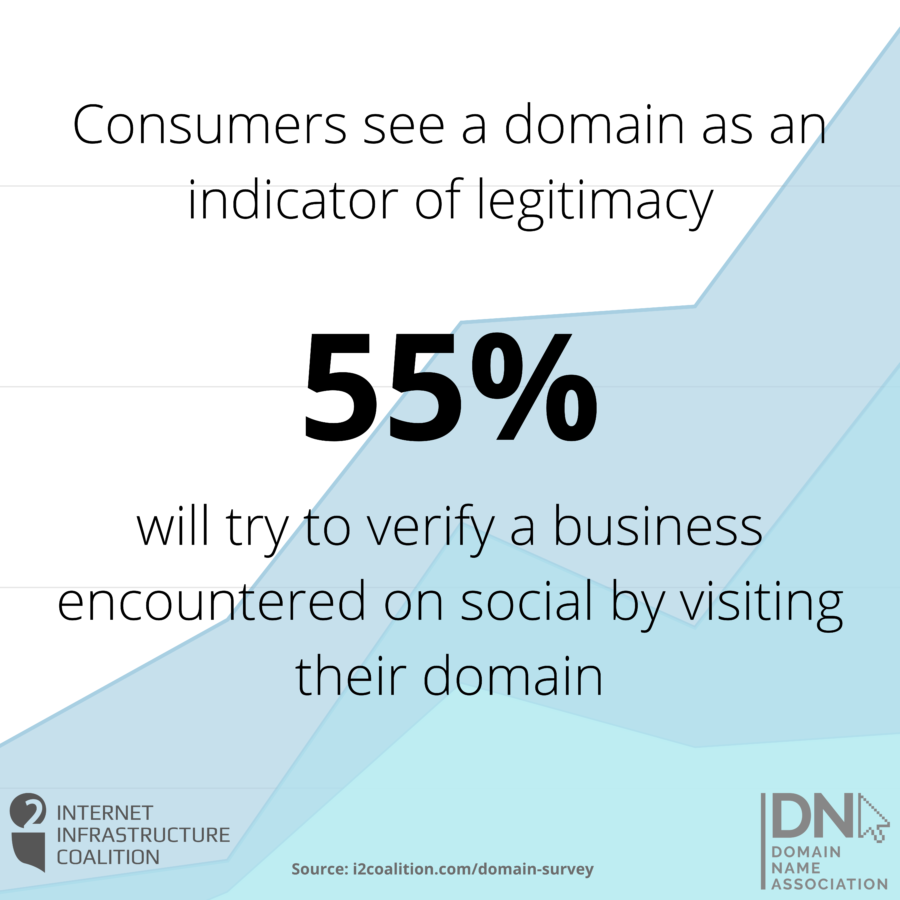 Consumers see a domain as an indicator of legitimacy

55%

will try to verify a business encountered on social by visiting their domain

i2 INTERNET INFRASTRUCTURE COALITION

Source: i2coalition.com/domain-survey

DN DOMAIN NAME ASSOCIATION